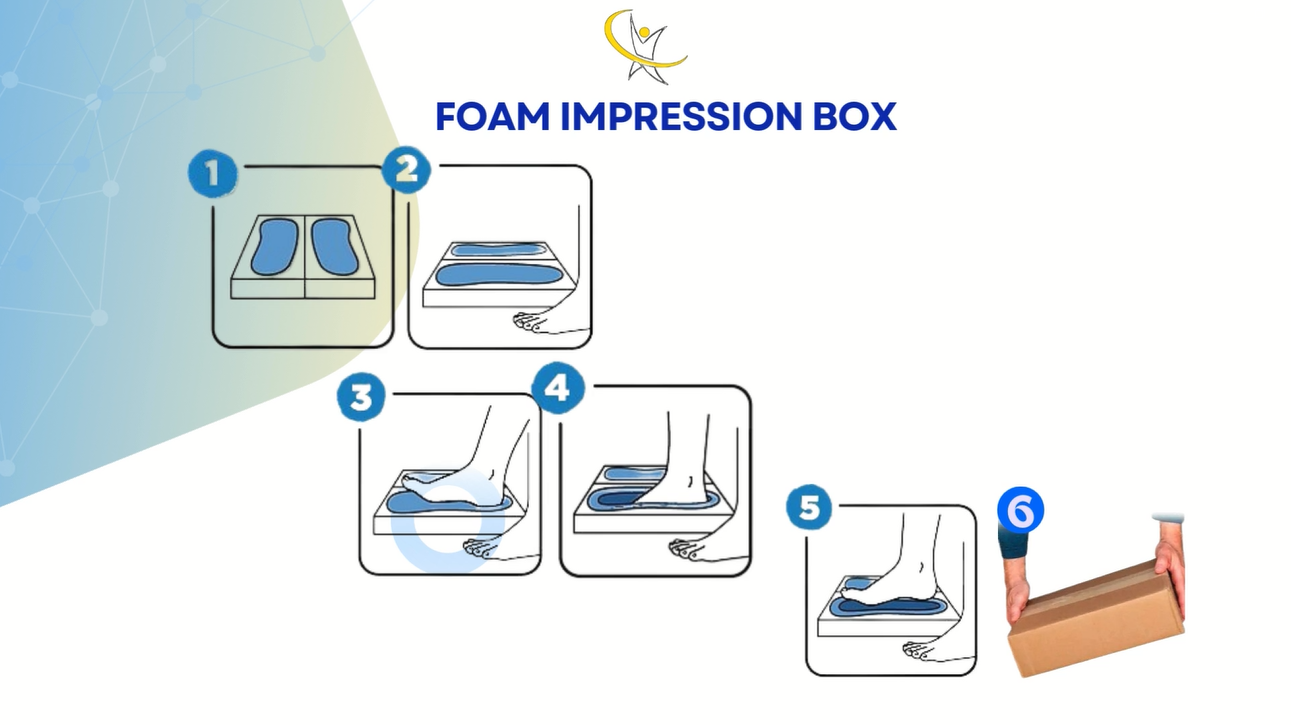 FOAM IMPRESSION BOX

1

2

3

4

5

6